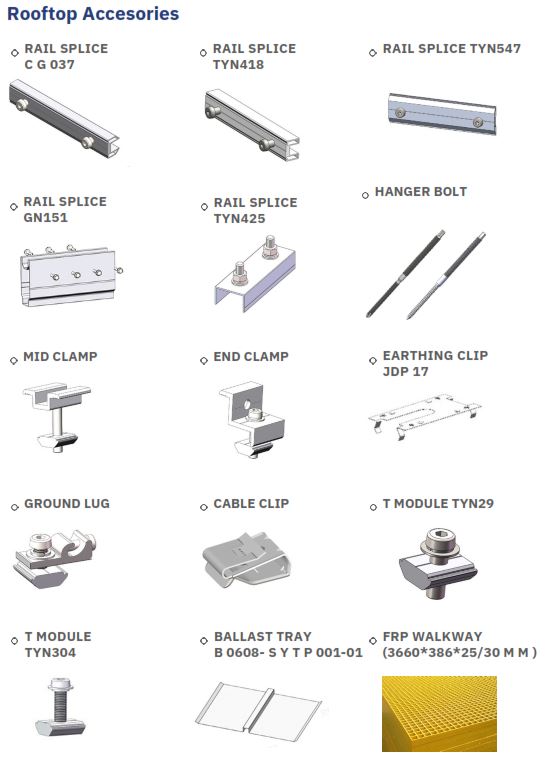 Rooftop Accesories

RAIL SPLICE
C G 037

RAIL SPLICE
TYN418

RAIL SPLICE TYN547

RAIL SPLICE
GN151

RAIL SPLICE
TYN425

HANGER BOLT

MID CLAMP

END CLAMP

EARTHING CLIP
JDP 17

GROUND LUG

CABLE CLIP

T MODULE TYN29

T MODULE
TYN304

BALLAST TRAY
B 0608- S Y T P 001-01

FRP WALKWAY
(3660*386*25/30 M M )