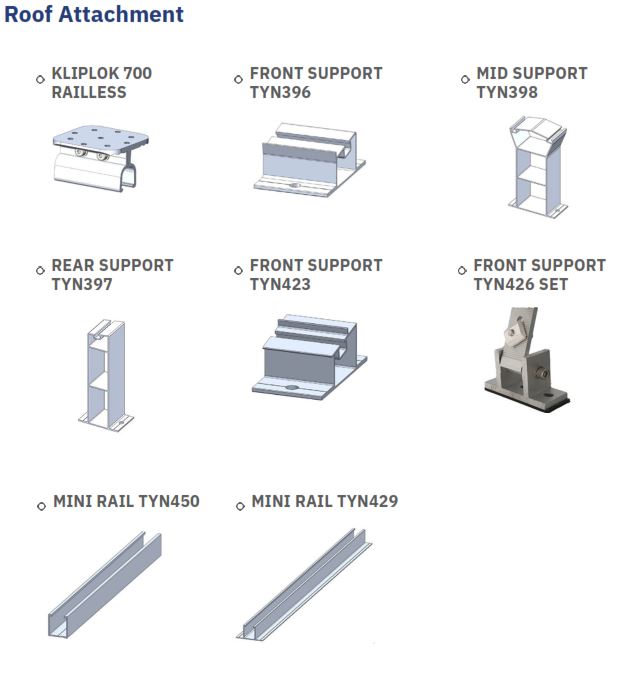 Roof Attachment

KLIPLOK 700 RAILLESS

FRONT SUPPORT TYN396

MID SUPPORT TYN398

REAR SUPPORT TYN397

FRONT SUPPORT TYN423

FRONT SUPPORT TYN426 SET

MINI RAIL TYN450

MINI RAIL TYN429